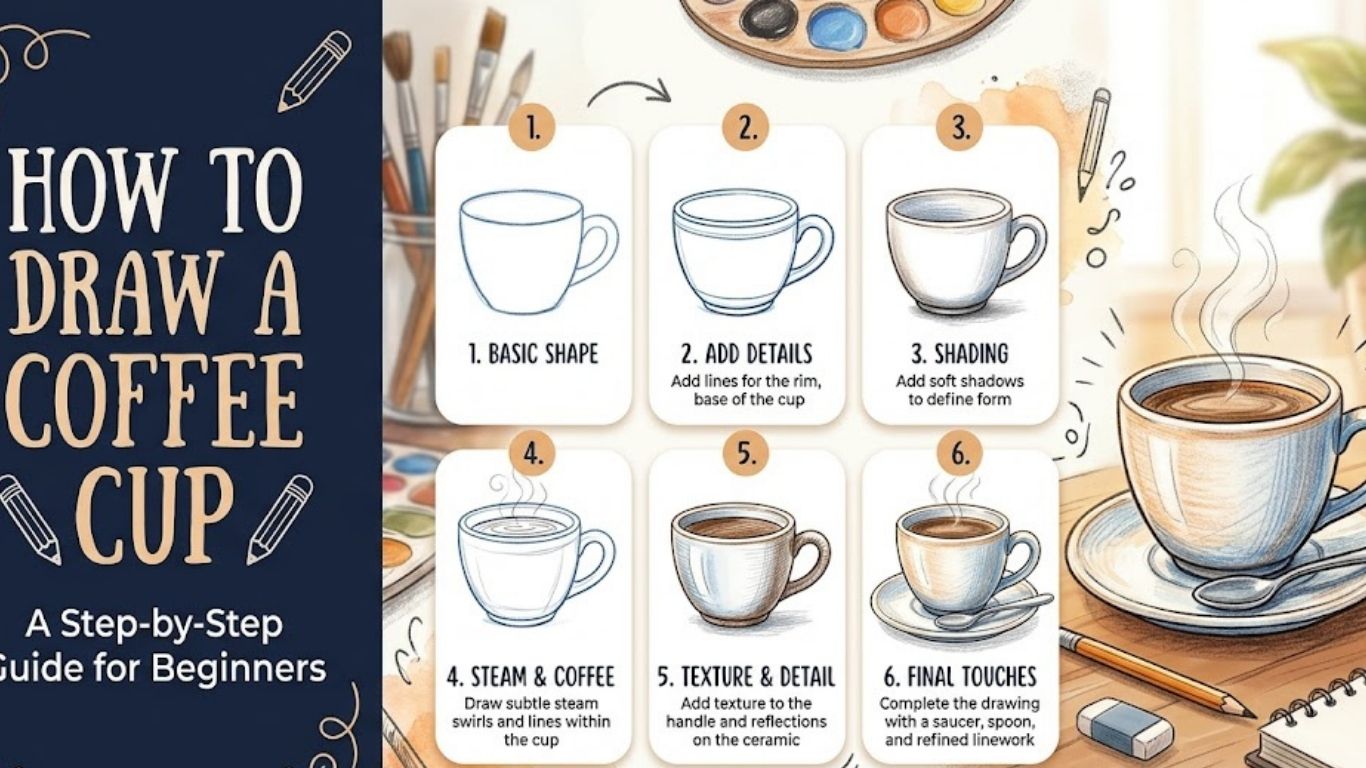 HOW TO DRAW A COFFEE CUP

A Step-by-Step Guide for Beginners

1.

1. BASIC SHAPE

2.

2. ADD DETAILS

Add lines for the rim, base of the cup

3.

3. SHADING

Add soft shadows to define form

4.

4. STEAM & COFFEE

Draw subtle steam swirls and lines within the cup

5.

5. TEXTURE & DETAIL

Add texture to the handle and reflections on the ceramic

6.

6. FINAL TOUCHES

Complete the drawing with a saucer, spoon, and refined linework