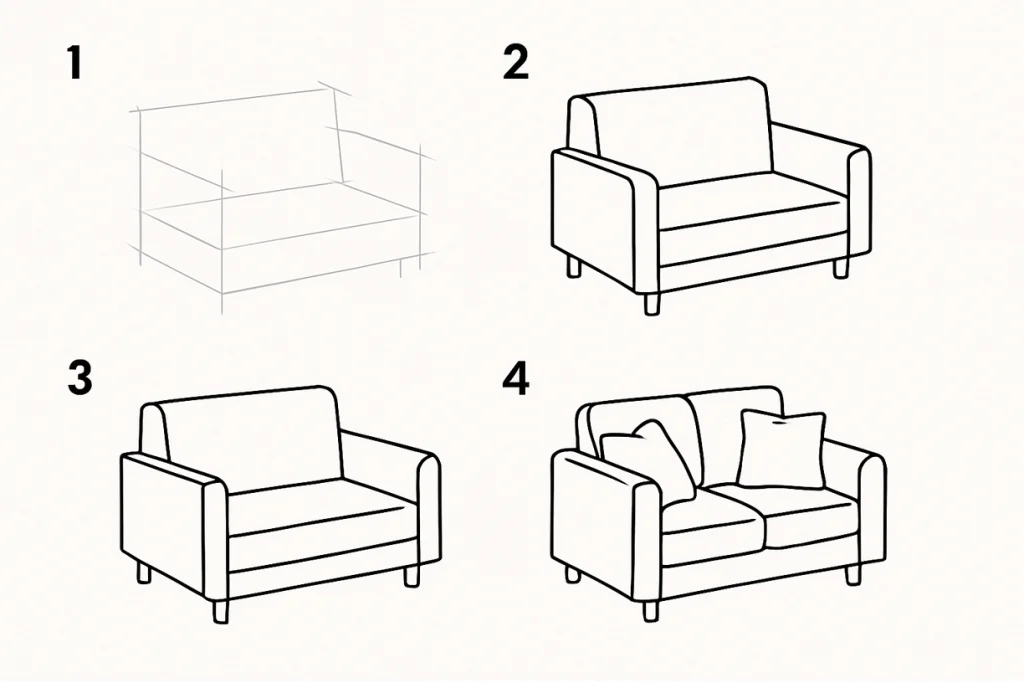 1

2

3

4