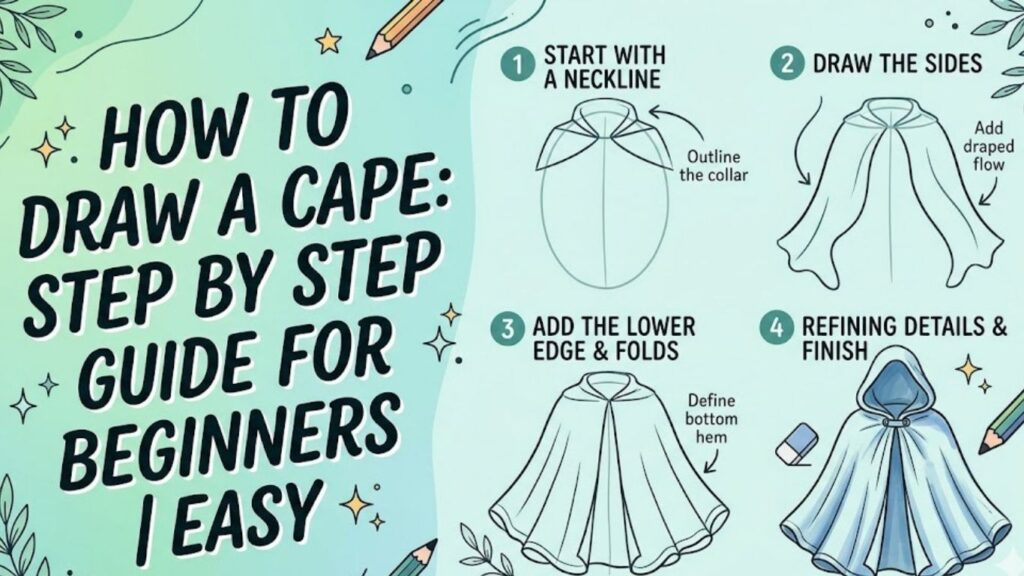 HOW TO DRAW A CAPE: STEP BY STEP GUIDE FOR BEGINNERS | EASY

1 START WITH A NECKLINE

Outline the collar

2 DRAW THE SIDES

Add draped flow

3 ADD THE LOWER EDGE & FOLDS

Define bottom hem

4 REFINING DETAILS & FINISH